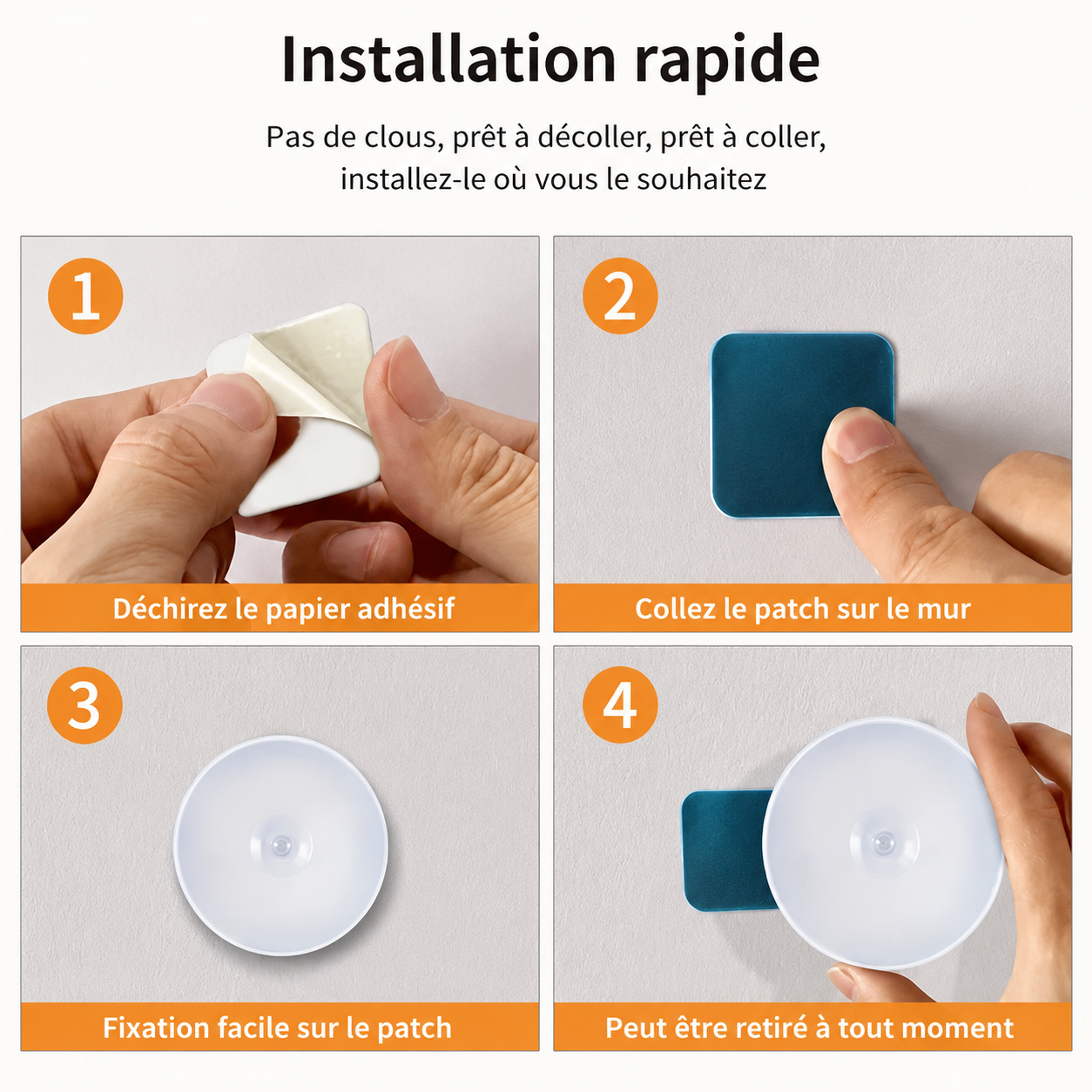 Installation rapide

Pas de clous, prêt à décoller, prêt à coller, installez-le où vous le souhaitez

1
Déchirez le papier adhésif

2
Collez le patch sur le mur

3
Fixation facile sur le patch

4
Peut être retiré à tout moment